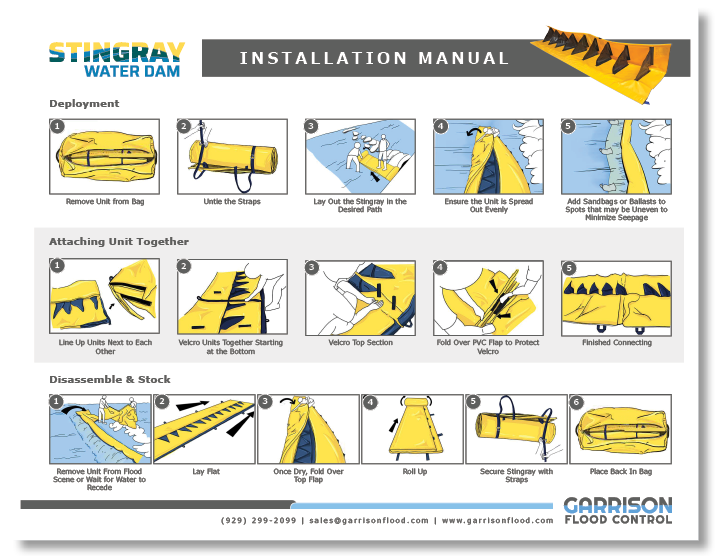 STINGRAY
WATER DAM

INSTALLATION MANUAL

Deployment

1
Remove Unit from Bag

2
Untie the Straps

3
Lay Out the Stingray in the Desired Path

4
Ensure the Unit is Spread Out Evenly

5
Add Sandbags or Ballasts to Spots that may be Uneven to Minimize Seepage

Attaching Unit Together

1
Line Up Units Next to Each Other

2
Velcro Units Together Starting at the Bottom

3
Velcro Top Section

4
Fold Over PVC Flap to Protect Velcro

5
Finished Connecting

Disassemble & Stock

1
Remove Unit From Flood Scene or Wait for Water to Recede

2
Lay Flat

3
Once Dry, Fold Over Top Flap

4
Roll Up

5
Secure Stingray with Straps

6
Place Back In Bag

(929) 299-2099 | sales@garrisonflood.com | www.garrisonflood.com

GARRISON
FLOOD CONTROL