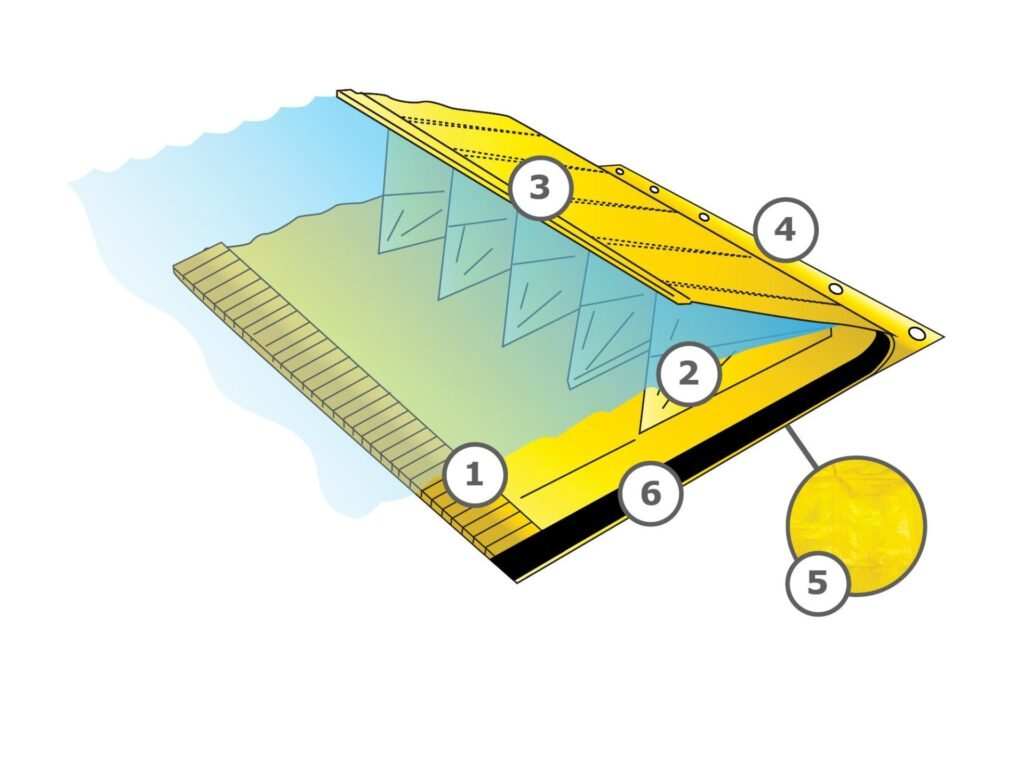 3
4
2
1
6
5